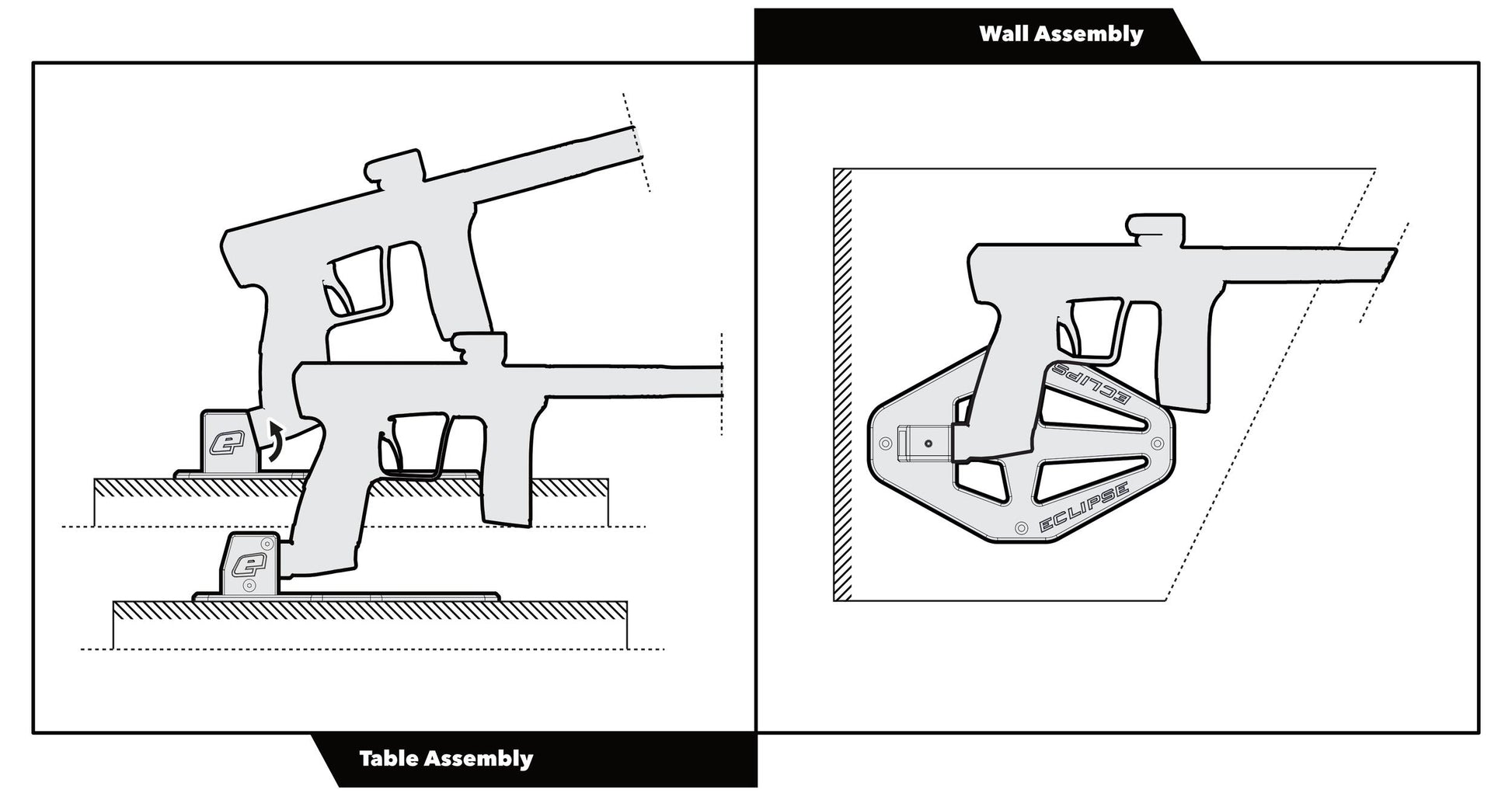 Wall Assembly

ECLIPSE

ECLIPSE

Table Assembly